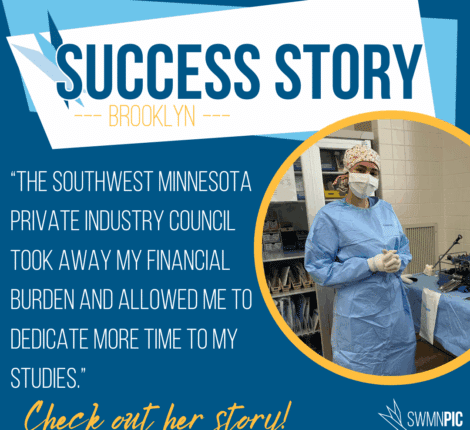 SUCCESS STORY
--- BROOKLYN ---

"THE SOUTHWEST MINNESOTA PRIVATE INDUSTRY COUNCIL TOOK AWAY MY FINANCIAL BURDEN AND ALLOWED ME TO DEDICATE MORE TIME TO MY STUDIES."

Check out her story!

SWMNPIC