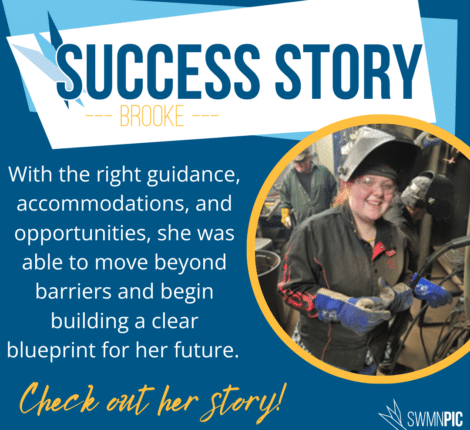 SUCCESS STORY
--- BROOKE ---

With the right guidance, accommodations, and opportunities, she was able to move beyond barriers and begin building a clear blueprint for her future.

Check out her story!

SWMNPIC